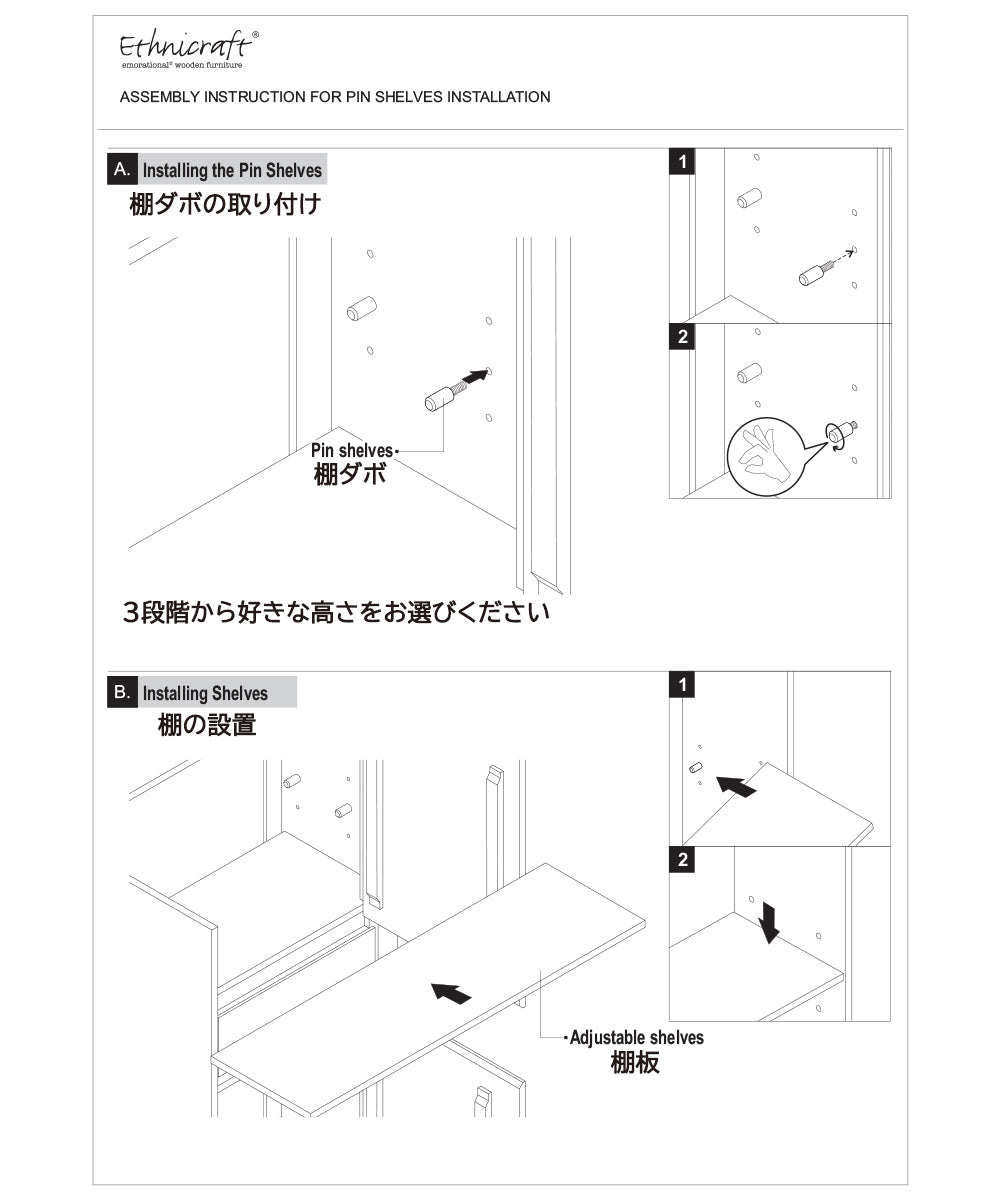 Ethnicraft®
emorational® wooden furniture

ASSEMBLY INSTRUCTION FOR PIN SHELVES INSTALLATION

A. Installing the Pin Shelves
棚ダボの取り付け

Pin shelves
棚ダボ

1

2

3段階から好きな高さをお選びください

B. Installing Shelves
棚の設置

Adjustable shelves
棚板

1

2