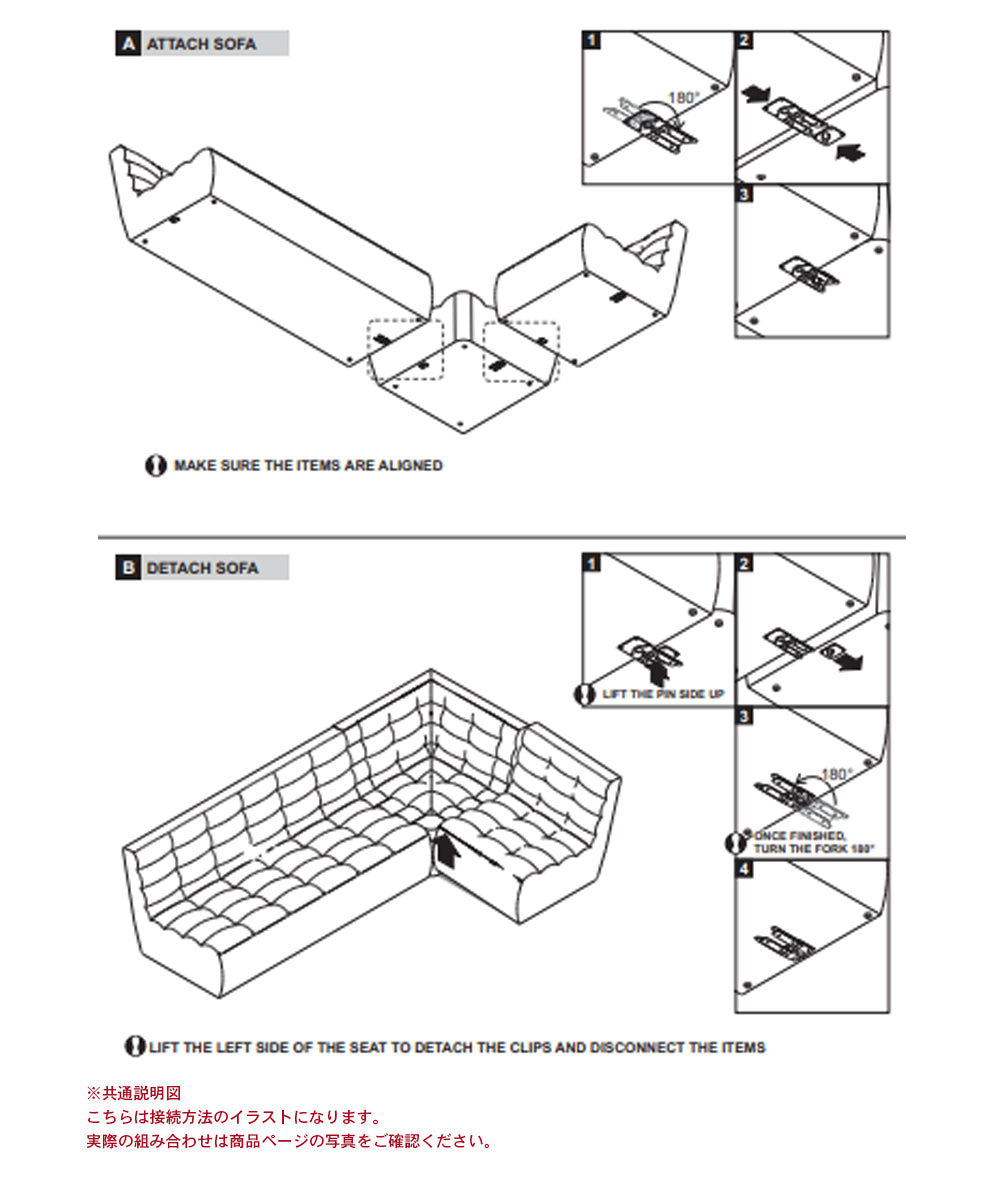 A ATTACH SOFA

1

180°

2

3

MAKE SURE THE ITEMS ARE ALIGNED

B DETACH SOFA

1

LIFT THE PIN SIDE UP

2

3

180°

ONCE FINISHED, TURN THE FORK 180°

4

LIFT THE LEFT SIDE OF THE SEAT TO DETACH THE CLIPS AND DISCONNECT THE ITEMS

※共通説明図
こちらは接続方法のイラストになります。
実際の組み合わせは商品ページの写真をご確認ください。