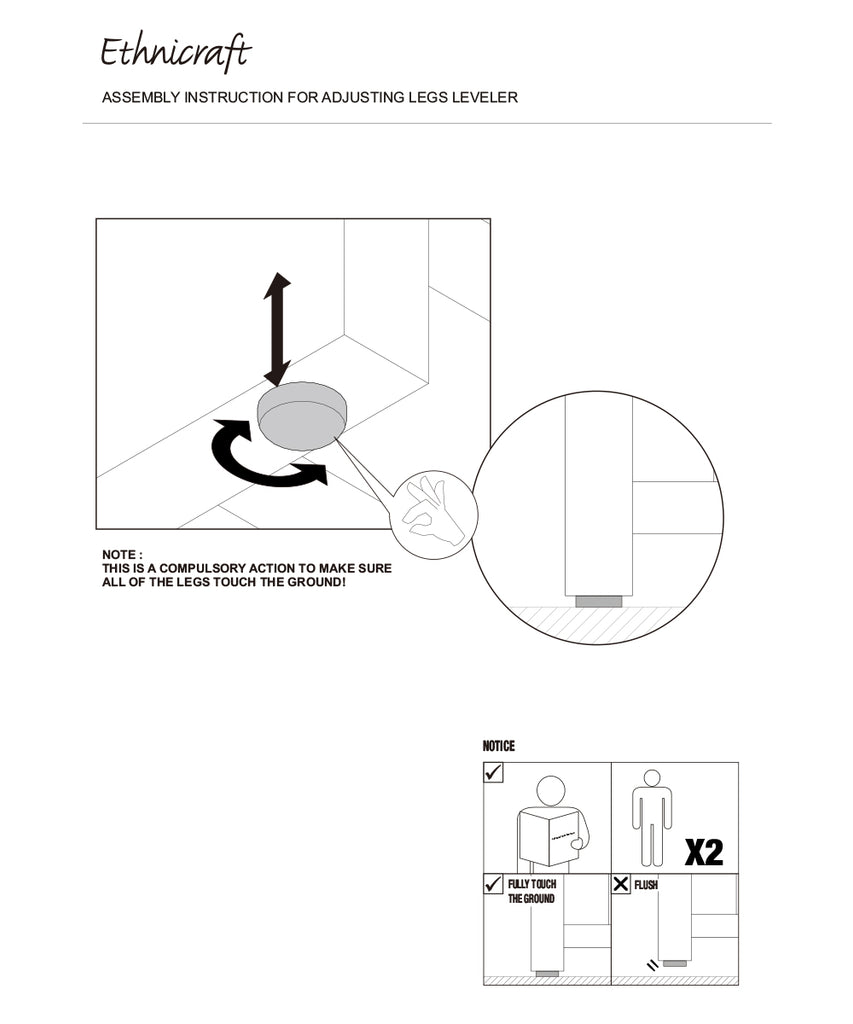 Ethnicraft

ASSEMBLY INSTRUCTION FOR ADJUSTING LEGS LEVELER

NOTE :
THIS IS A COMPULSORY ACTION TO MAKE SURE ALL OF THE LEGS TOUCH THE GROUND!

NOTICE

X2

FULLY TOUCH THE GROUND

FLUSH