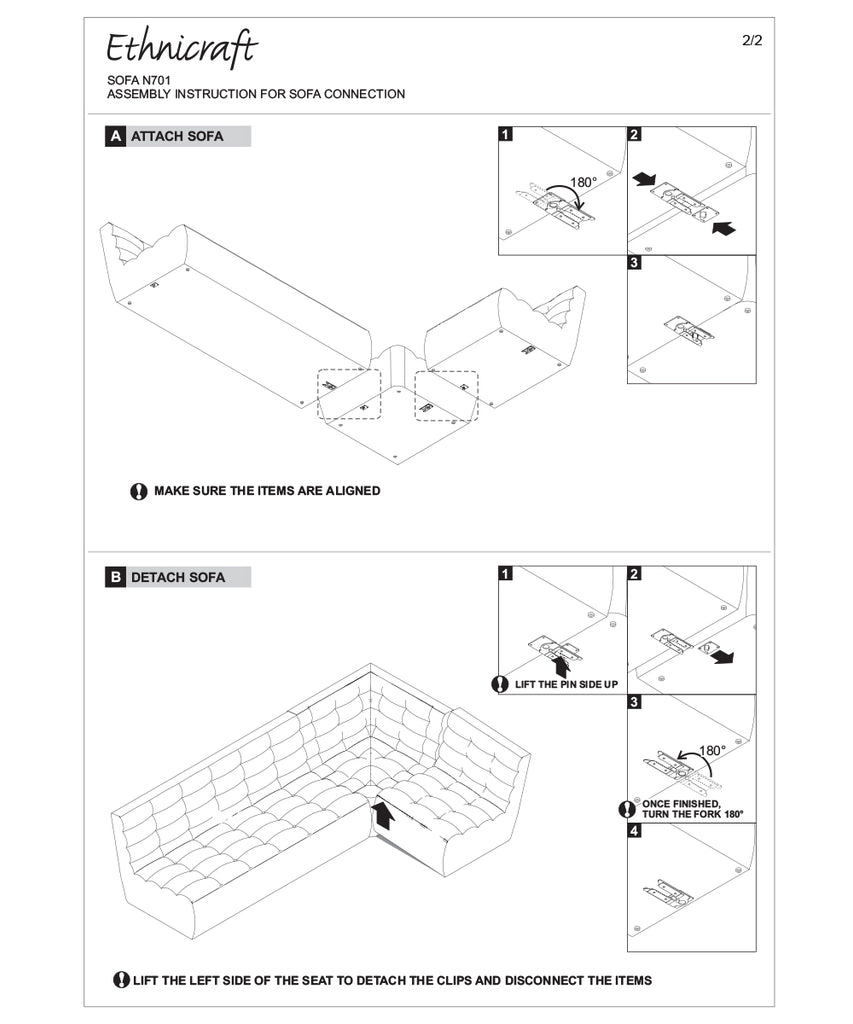 Ethnicraft

2/2

SOFA N701
ASSEMBLY INSTRUCTION FOR SOFA CONNECTION

A ATTACH SOFA

1

180°

2

3

MAKE SURE THE ITEMS ARE ALIGNED

B DETACH SOFA

1

LIFT THE PIN SIDE UP

2

3

180°

ONCE FINISHED, TURN THE FORK 180°

4

LIFT THE LEFT SIDE OF THE SEAT TO DETACH THE CLIPS AND DISCONNECT THE ITEMS