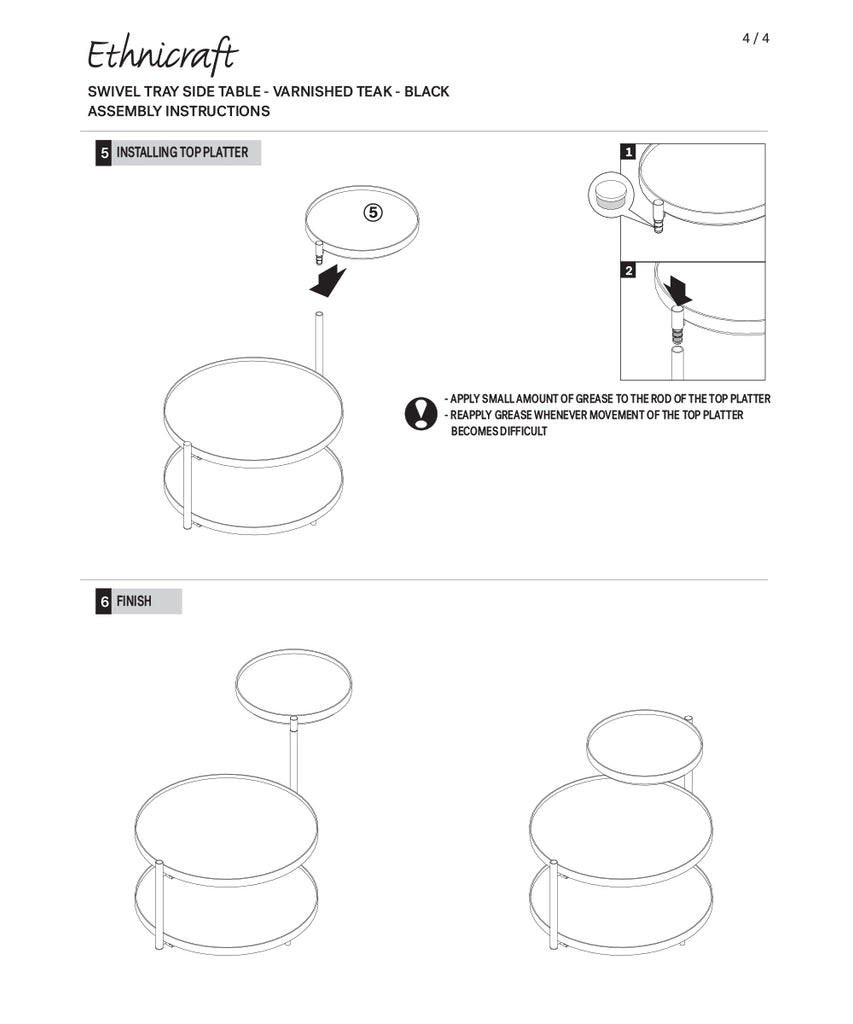 Ethnicraft

4 / 4

SWIVEL TRAY SIDE TABLE - VARNISHED TEAK - BLACK
ASSEMBLY INSTRUCTIONS

5 INSTALLING TOP PLATTER

⑤

1

2

- APPLY SMALL AMOUNT OF GREASE TO THE ROD OF THE TOP PLATTER
- REAPPLY GREASE WHENEVER MOVEMENT OF THE TOP PLATTER BECOMES DIFFICULT

6 FINISH