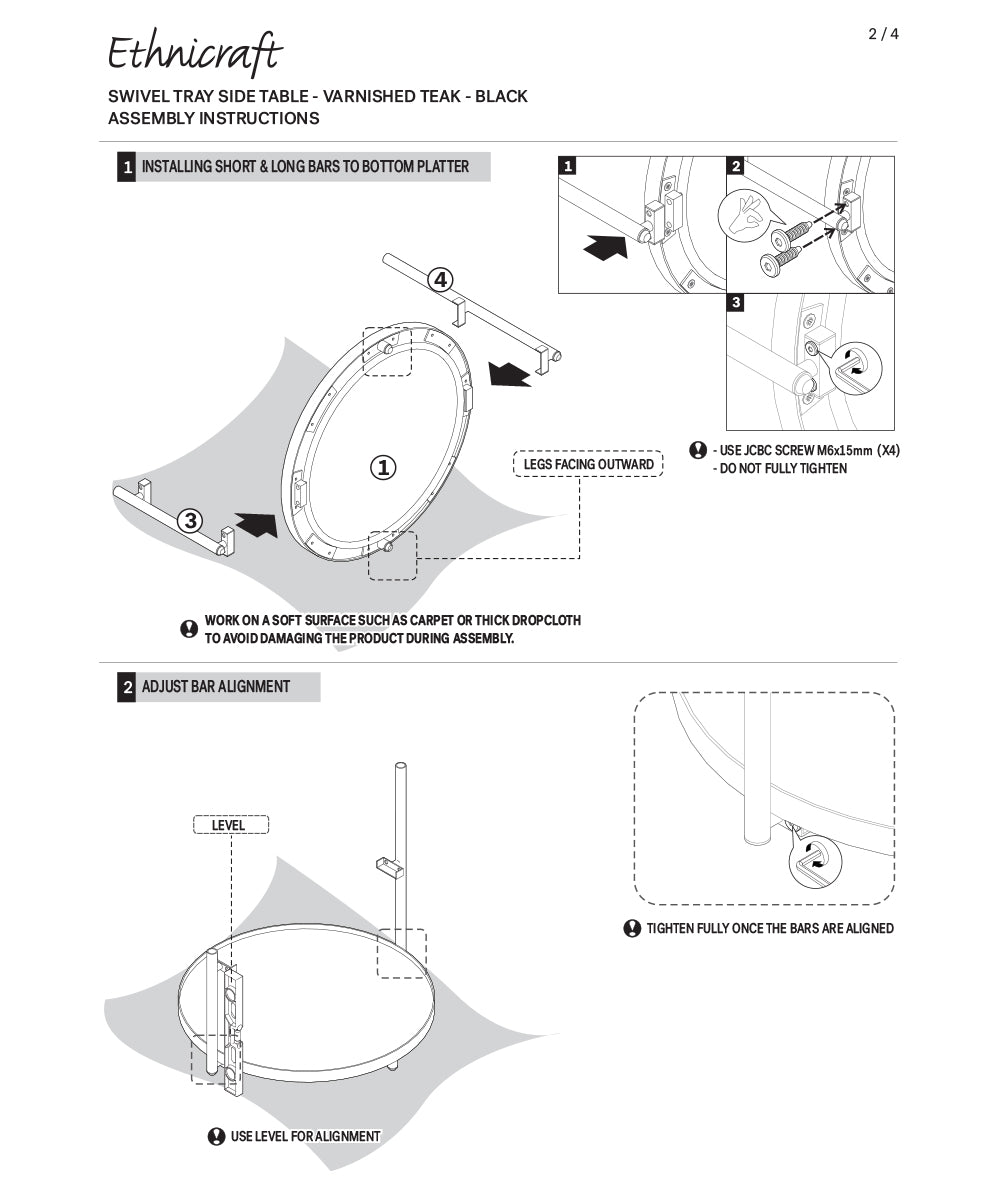 Ethnicraft

2 / 4

SWIVEL TRAY SIDE TABLE - VARNISHED TEAK - BLACK
ASSEMBLY INSTRUCTIONS

1 INSTALLING SHORT & LONG BARS TO BOTTOM PLATTER

1

2

3

4

①

3

LEGS FACING OUTWARD

- USE JCBC SCREW M6x15mm (X4)
- DO NOT FULLY TIGHTEN

WORK ON A SOFT SURFACE SUCH AS CARPET OR THICK DROPCLOTH TO AVOID DAMAGING THE PRODUCT DURING ASSEMBLY.

2 ADJUST BAR ALIGNMENT

LEVEL

TIGHTEN FULLY ONCE THE BARS ARE ALIGNED

USE LEVEL FOR ALIGNMENT