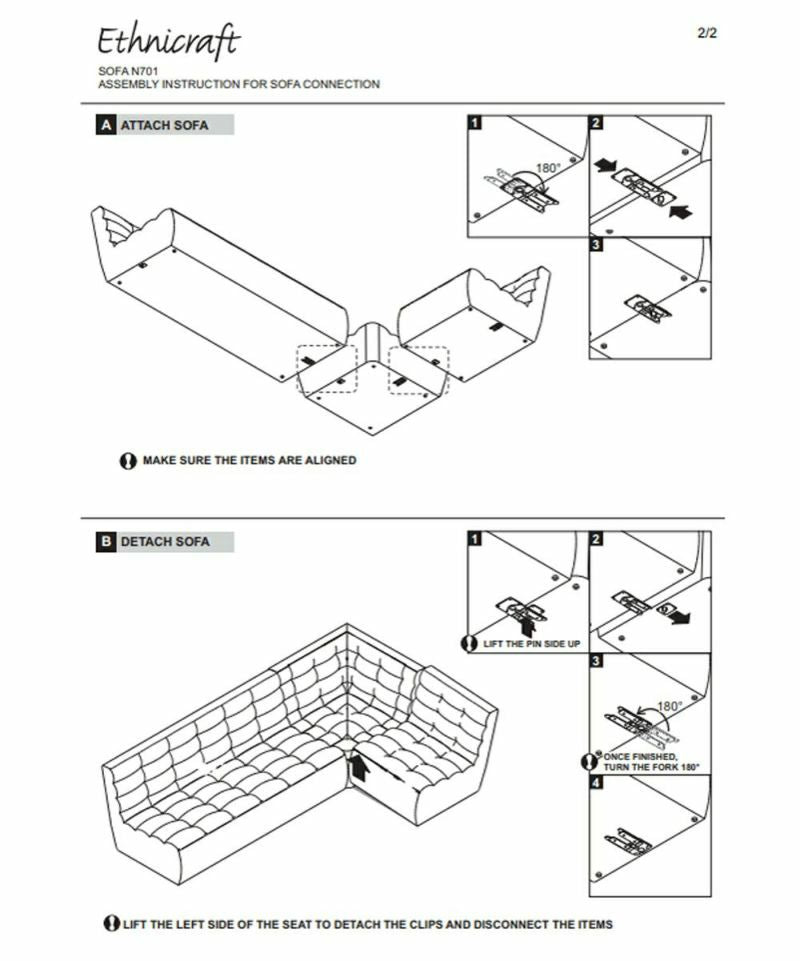 Ethnicraft

2/2

SOFA N701
ASSEMBLY INSTRUCTION FOR SOFA CONNECTION

A ATTACH SOFA

1

180°

2

3

MAKE SURE THE ITEMS ARE ALIGNED

B DETACH SOFA

1

LIFT THE PIN SIDE UP

2

3

180°

ONCE FINISHED, TURN THE FORK 180°

4

LIFT THE LEFT SIDE OF THE SEAT TO DETACH THE CLIPS AND DISCONNECT THE ITEMS